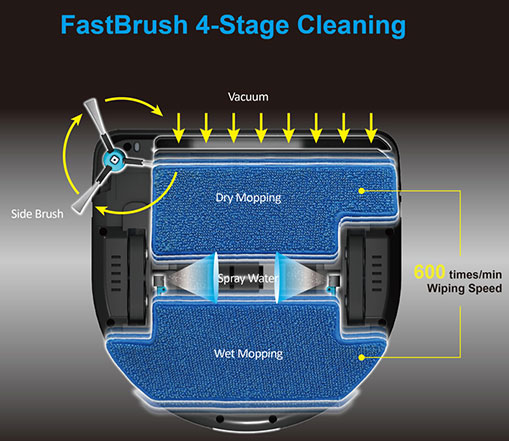 FastBrush 4-Stage Cleaning

Vacuum

Side Brush

Dry Mopping

Spray Water

600 times/min
Wiping Speed

Wet Mopping